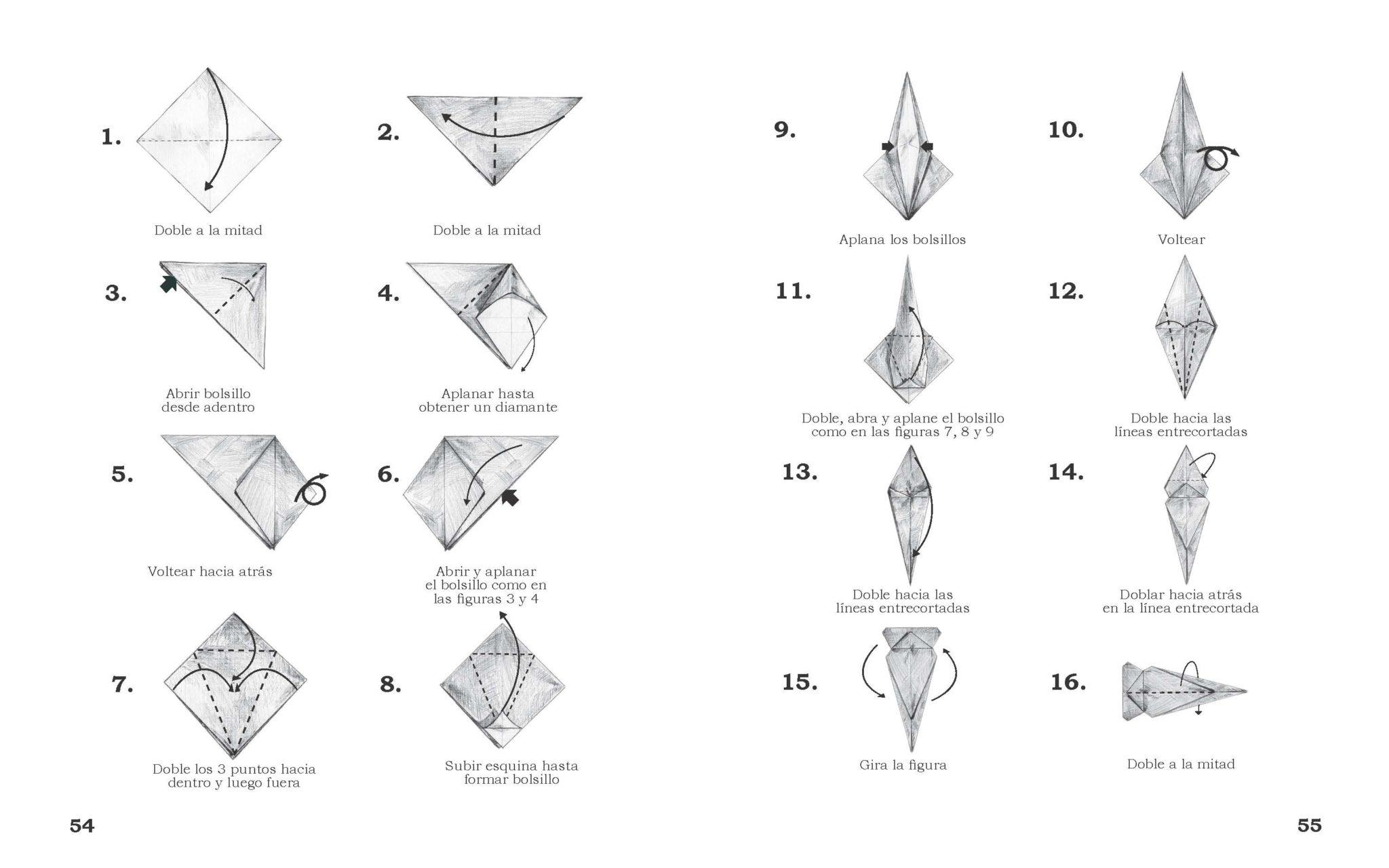 1.
Doble a la mitad

2.
Doble a la mitad

3.
Abrir bolsillo desde adentro

4.
Aplanar hasta obtener un diamante

5.
Voltear hacia atrás

6.
Abrir y aplanar el bolsillo como en las figuras 3 y 4

7.
Doble los 3 puntos hacia dentro y luego fuera

8.
Subir esquina hasta formar bolsillo

54

9.
Aplana los bolsillos

10.
Voltear

11.
Doble, abra y aplane el bolsillo como en las figuras 7, 8 y 9

12.
Doble hacia las líneas entrecortadas

13.
Doble hacia las líneas entrecortadas

14.
Doblar hacia atrás en la línea entrecortada

15.
Gira la figura

16.
Doble a la mitad

55