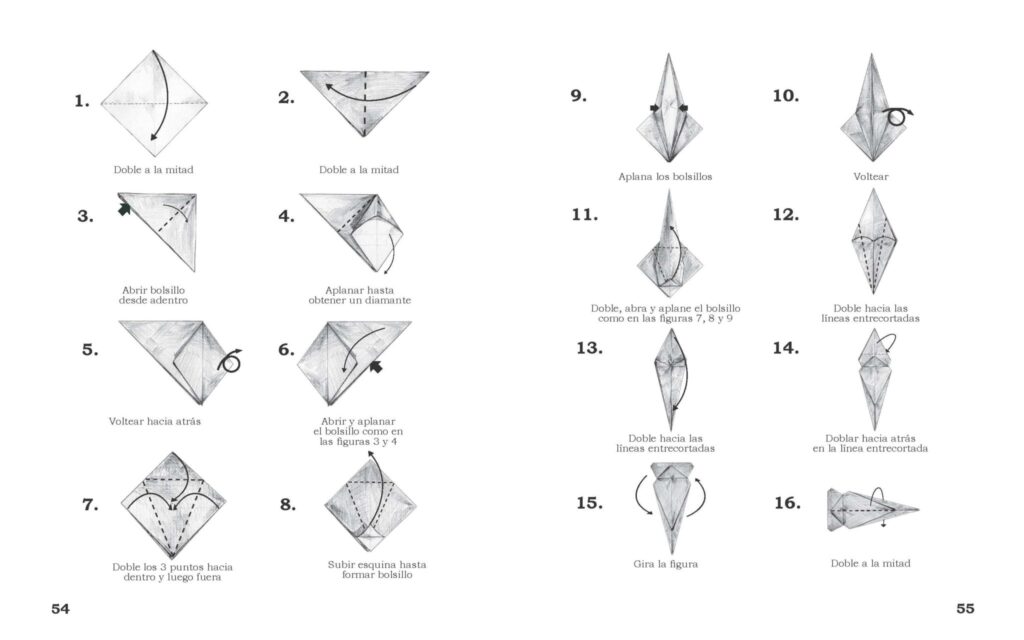 1.
Doble a la mitad

2.
Doble a la mitad

3.
Abrir bolsillo desde adentro

4.
Aplanar hasta obtener un diamante

5.
Voltear hacia atrás

6.
Abrir y aplanar el bolsillo como en las figuras 3 y 4

7.
Doble los 3 puntos hacia dentro y luego fuera

8.
Subir esquina hasta formar bolsillo

54

9.
Aplana los bolsillos

10.
Voltear

11.
Doble, abra y aplane el bolsillo como en las figuras 7, 8 y 9

12.
Doble hacia las líneas entrecortadas

13.
Doble hacia las líneas entrecortadas

14.
Doblar hacia atrás en la línea entrecortada

15.
Gira la figura

16.
Doble a la mitad

55